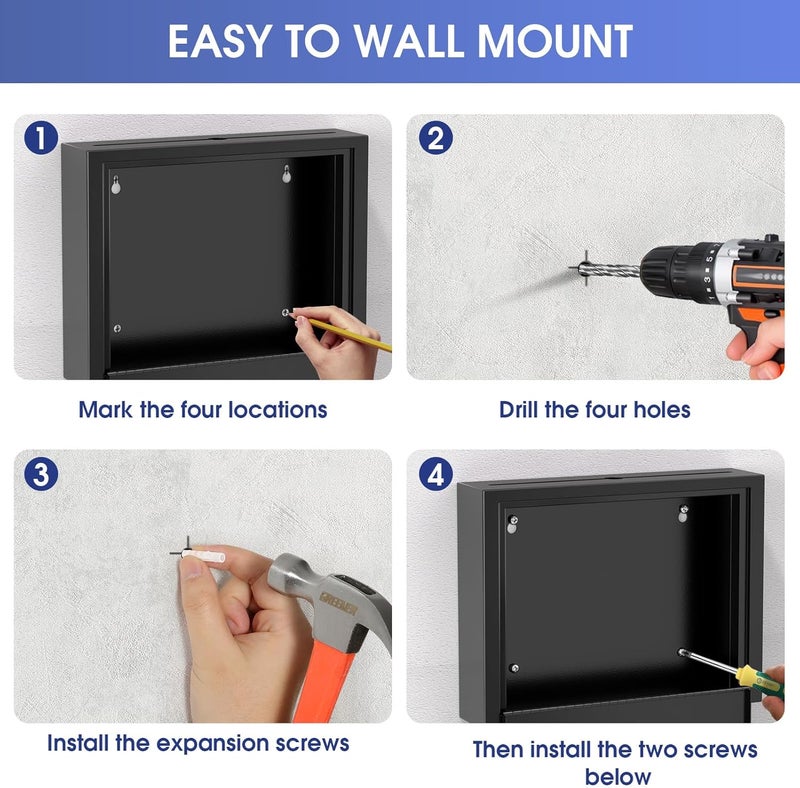 EASY TO WALL MOUNT

1

Mark the four locations

2

Drill the four holes

3

Install the expansion screws

4

Then install the two screws below